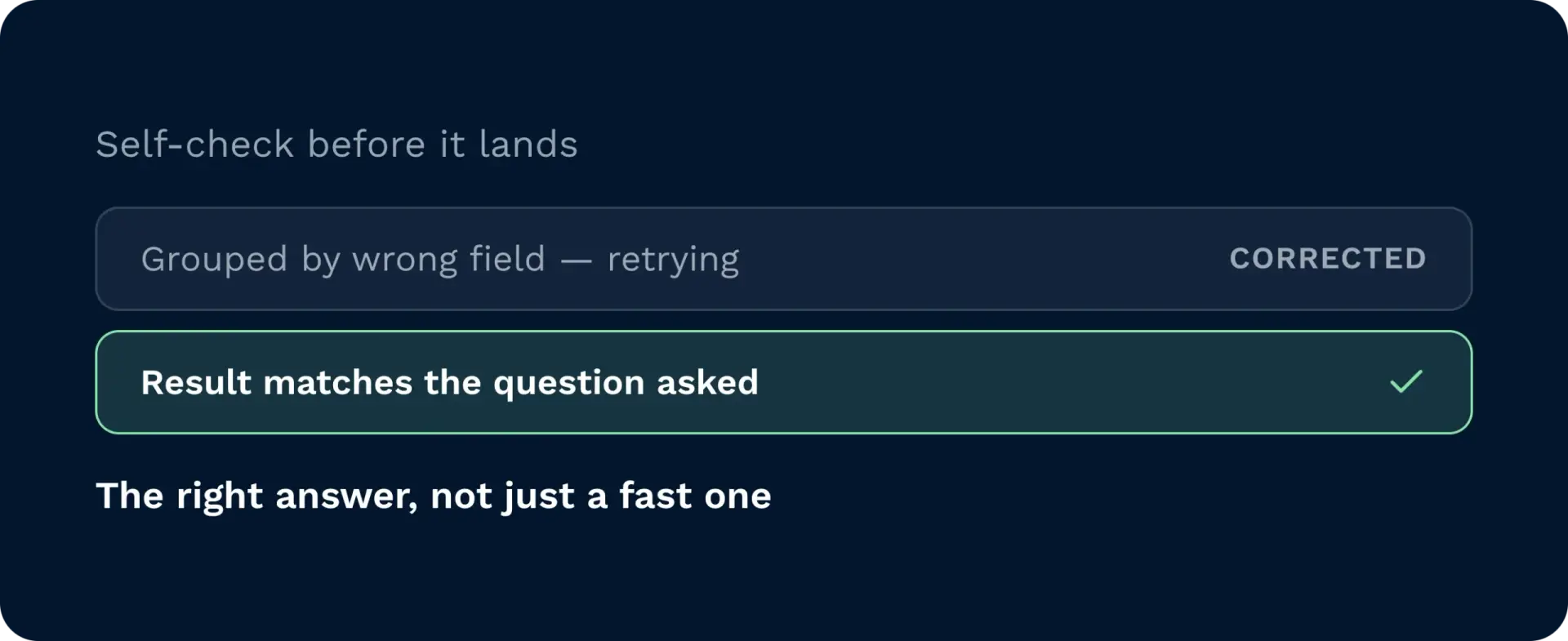 Self-check before it lands

Grouped by wrong field — retrying CORRECTED

Result matches the question asked

The right answer, not just a fast one